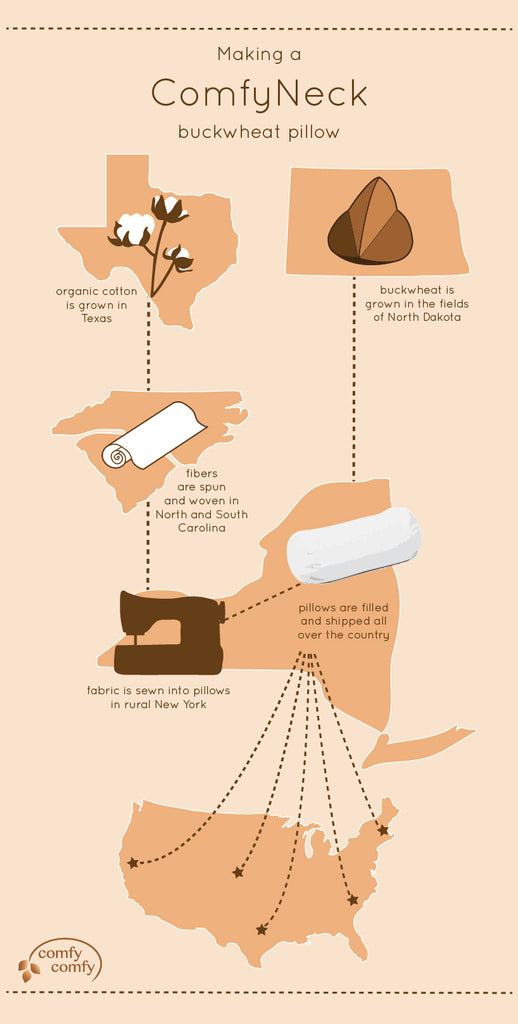 Making a
ComfyNeck
buckwheat pillow

organic cotton is grown in Texas

buckwheat is grown in the fields of North Dakota

fibers are spun and woven in North and South Carolina

pillows are filled and shipped all over the country

fabric is sewn into pillows in rural New York

comfy comfy