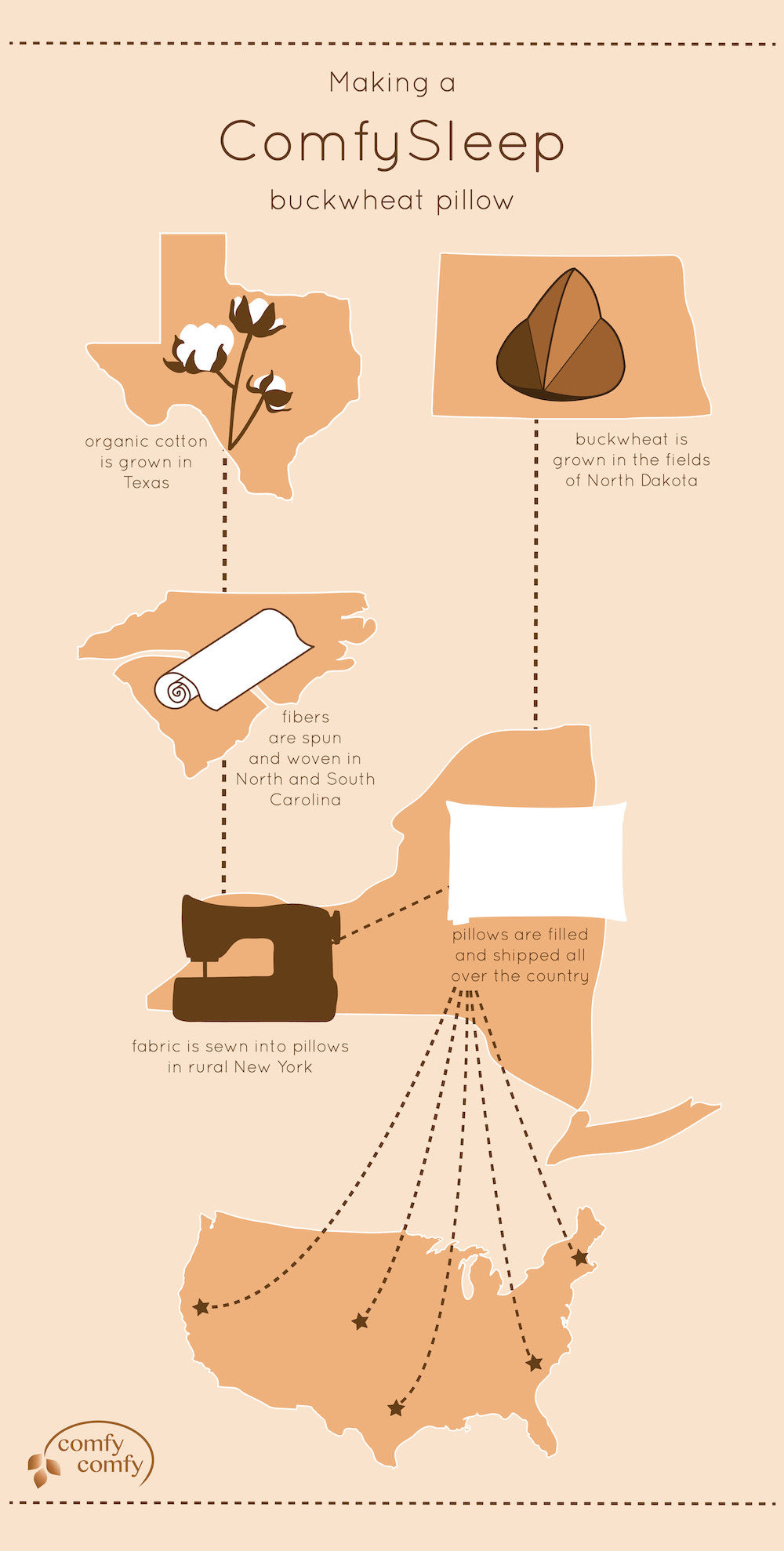 Making a

ComfySleep

buckwheat pillow

organic cotton is grown in Texas

buckwheat is grown in the fields of North Dakota

fibers are spun and woven in North and South Carolina

pillows are filled and shipped all over the country

fabric is sewn into pillows in rural New York

comfy comfy