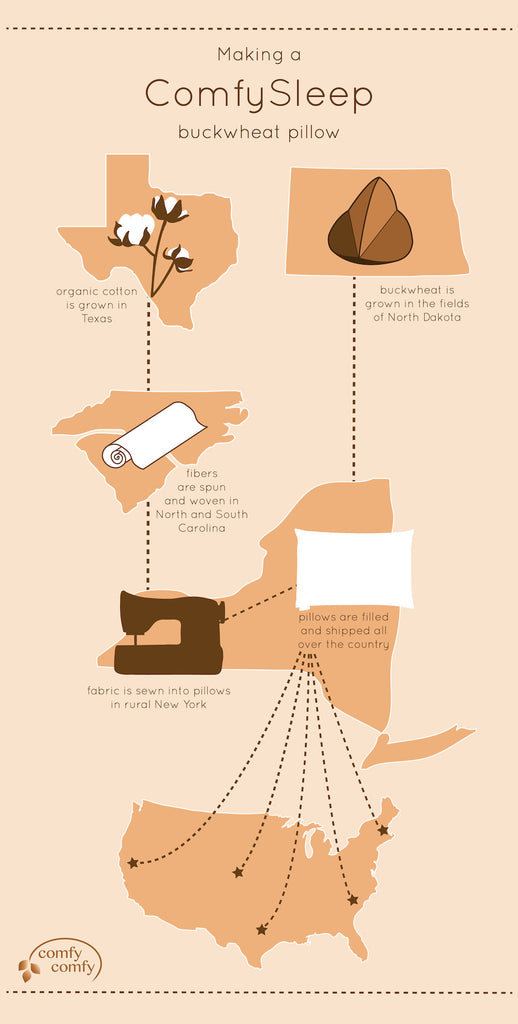 Making a

ComfySleep

buckwheat pillow

organic cotton is grown in Texas

buckwheat is grown in the fields of North Dakota

fibers are spun and woven in North and South Carolina

pillows are filled and shipped all over the country

fabric is sewn into pillows in rural New York

comfy comfy